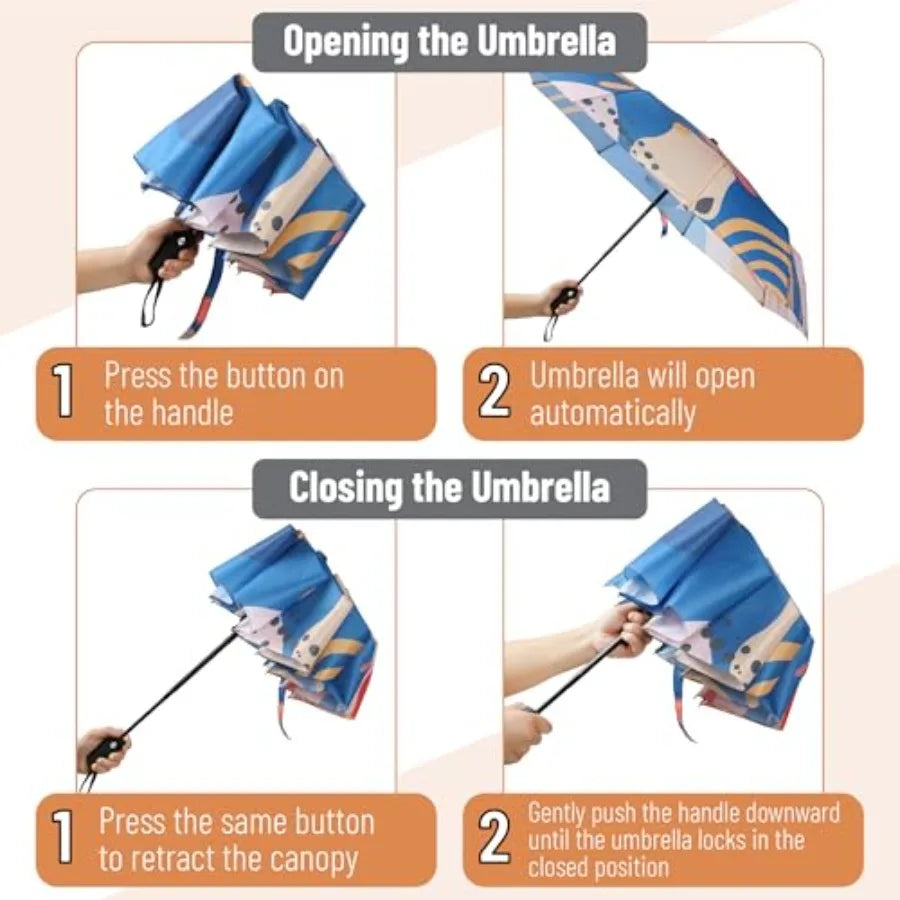 Opening the Umbrella

1 Press the button on the handle

2 Umbrella will open automatically

Closing the Umbrella

1 Press the same button to retract the canopy

2 Gently push the handle downward until the umbrella locks in the closed position