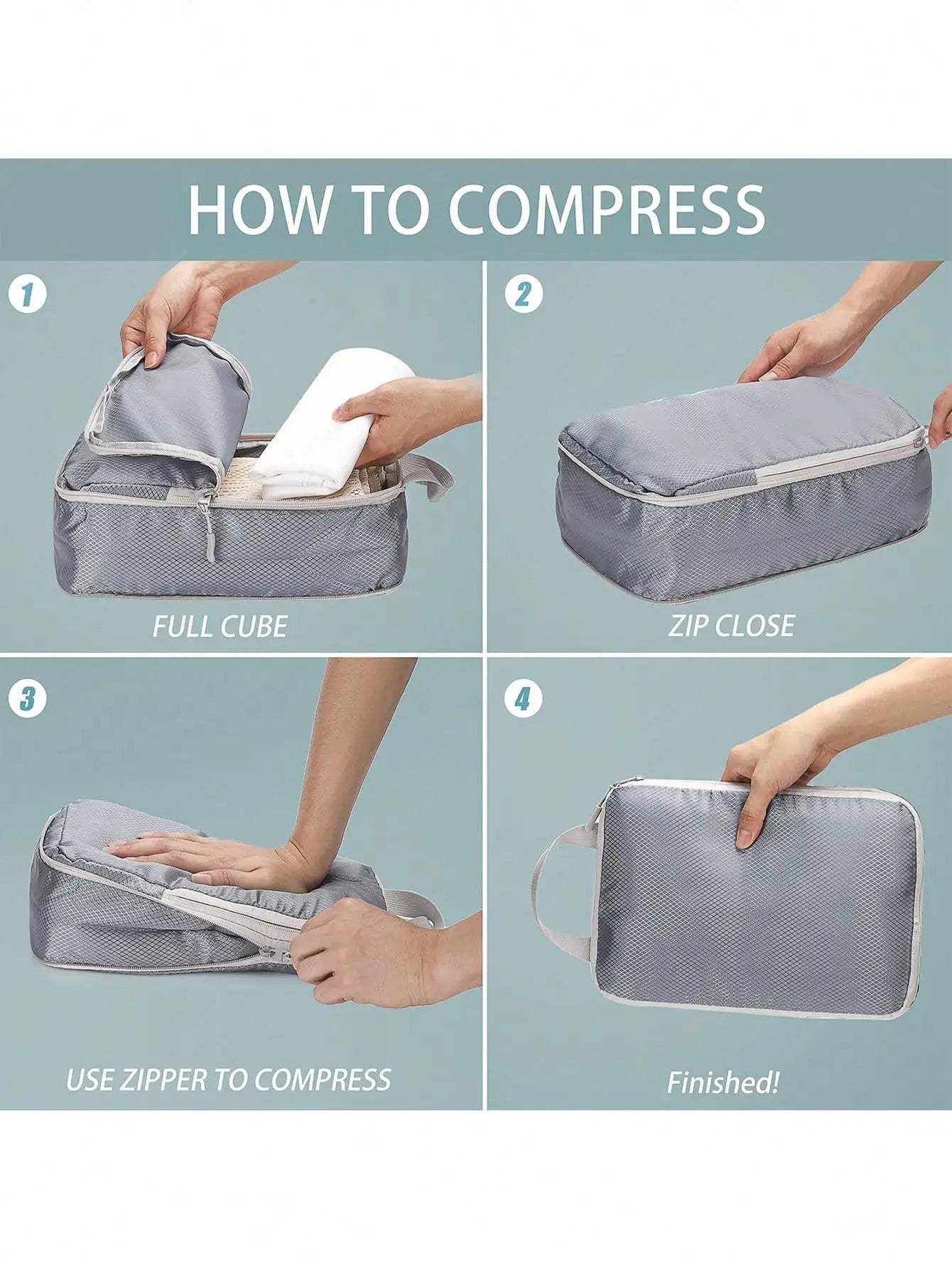 HOW TO COMPRESS

1

FULL CUBE

2

ZIP CLOSE

3

USE ZIPPER TO COMPRESS

4

Finished!